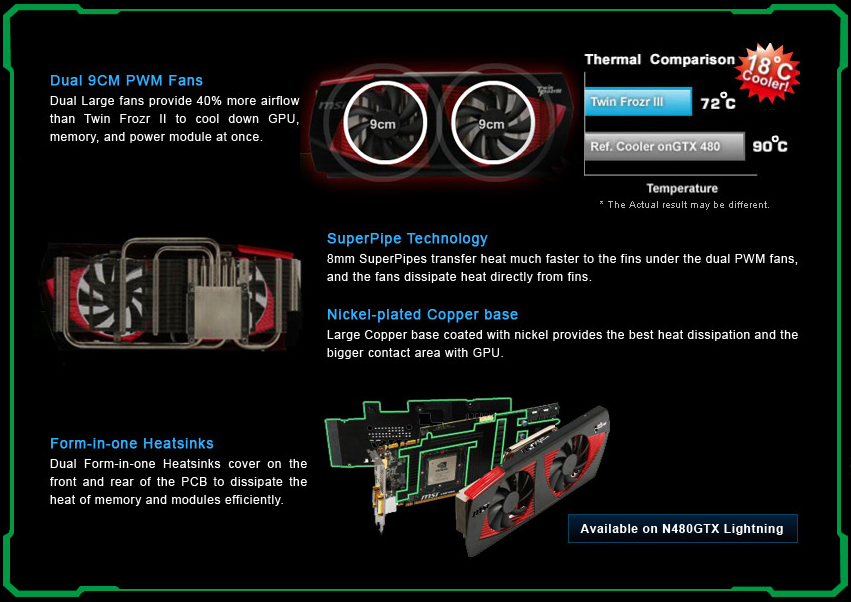 Dual 9CM PWM Fans
Dual Large fans provide 40% more airflow than Twin Frozr II to cool down GPU, memory, and power module at once.

9cm
9cm

Thermal Comparison
18°C Cooler!
Twin Frozr III 72°C
Ref. Cooler onGTX 480 90°C
Temperature
* The Actual result may be different.

SuperPipe Technology
8mm SuperPipes transfer heat much faster to the fins under the dual PWM fans, and the fans dissipate heat directly from fins.

Nickel-plated Copper base
Large Copper base coated with nickel provides the best heat dissipation and the bigger contact area with GPU.

Form-in-one Heatsinks
Dual Form-in-one Heatsinks cover on the front and rear of the PCB to dissipate the heat of memory and modules efficiently.

Available on N480GTX Lightning